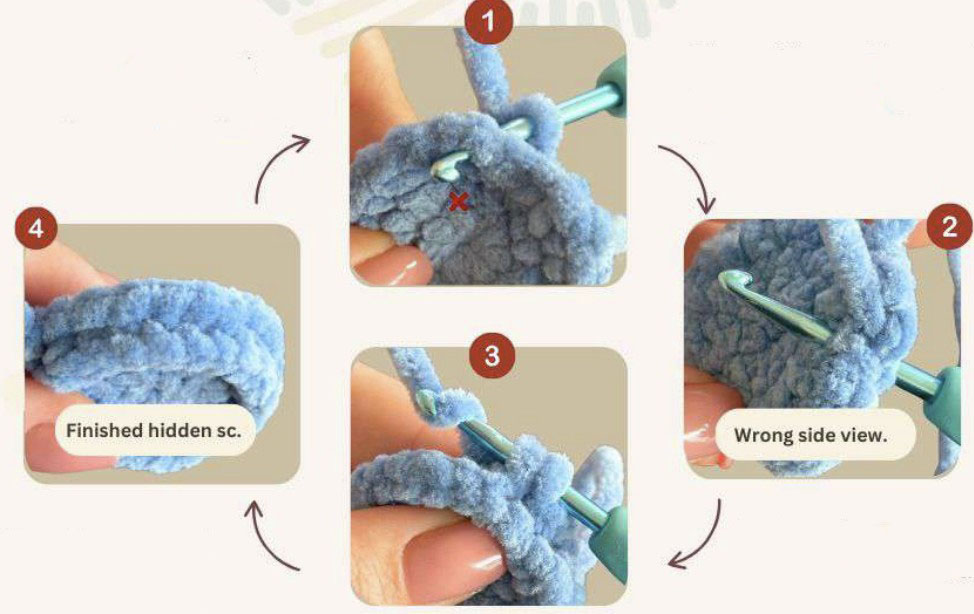 1

2

Wrong side view.

3

4

Finished hidden sc.