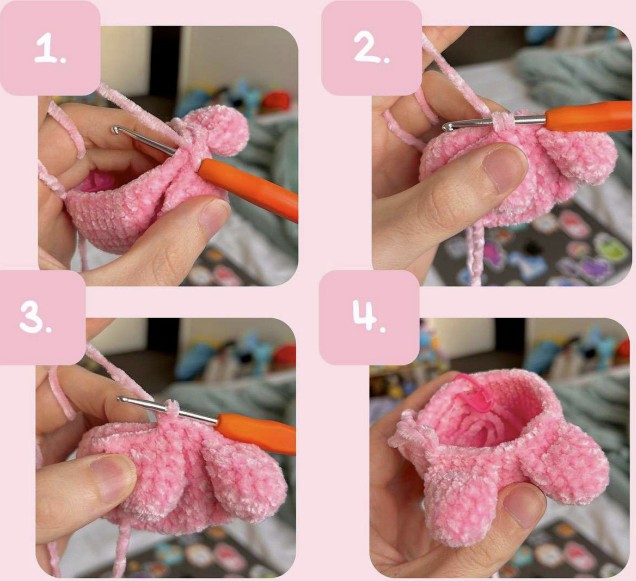 1.

2.

3.

4.